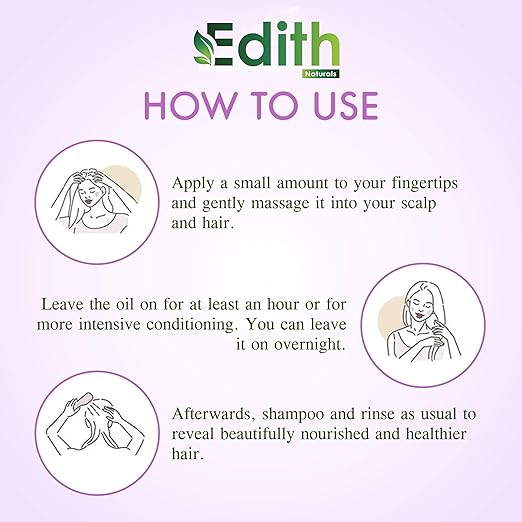 Edith
Naturals

HOW TO USE

Apply a small amount to your fingertips and gently massage it into your scalp and hair.

Leave the oil on for at least an hour or for more intensive conditioning. You can leave it on overnight.

Afterwards, shampoo and rinse as usual to reveal beautifully nourished and healthier hair.